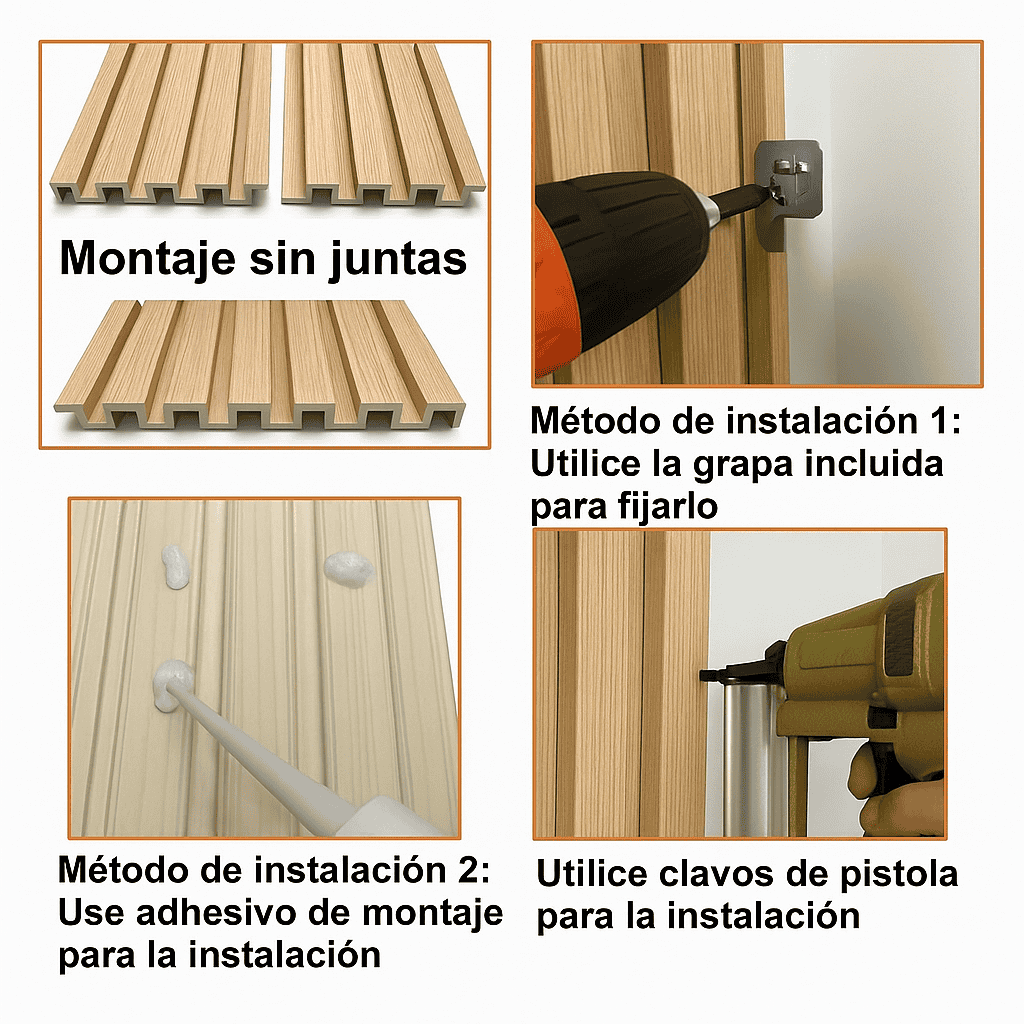 Montaje sin juntas

Método de instalación 1: Utilice la grapa incluida para fijarlo

Método de instalación 2: Use adhesivo de montaje para la instalación

Utilice clavos de pistola para la instalación