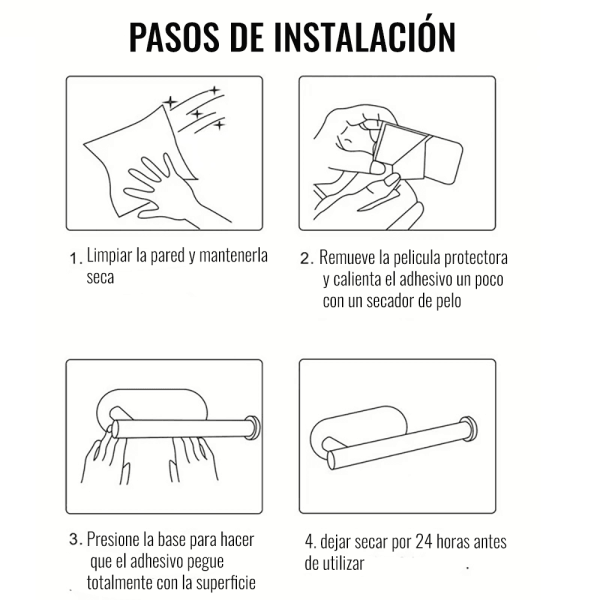 PASOS DE INSTALACIÓN

1. Limpiar la pared y mantenerla seca

2. Remueve la pelicula protectora y calienta el adhesivo un poco con un secador de pelo

3. Presione la base para hacer que el adhesivo pegue totalmente con la superficie

4. dejar secar por 24 horas antes de utilizar