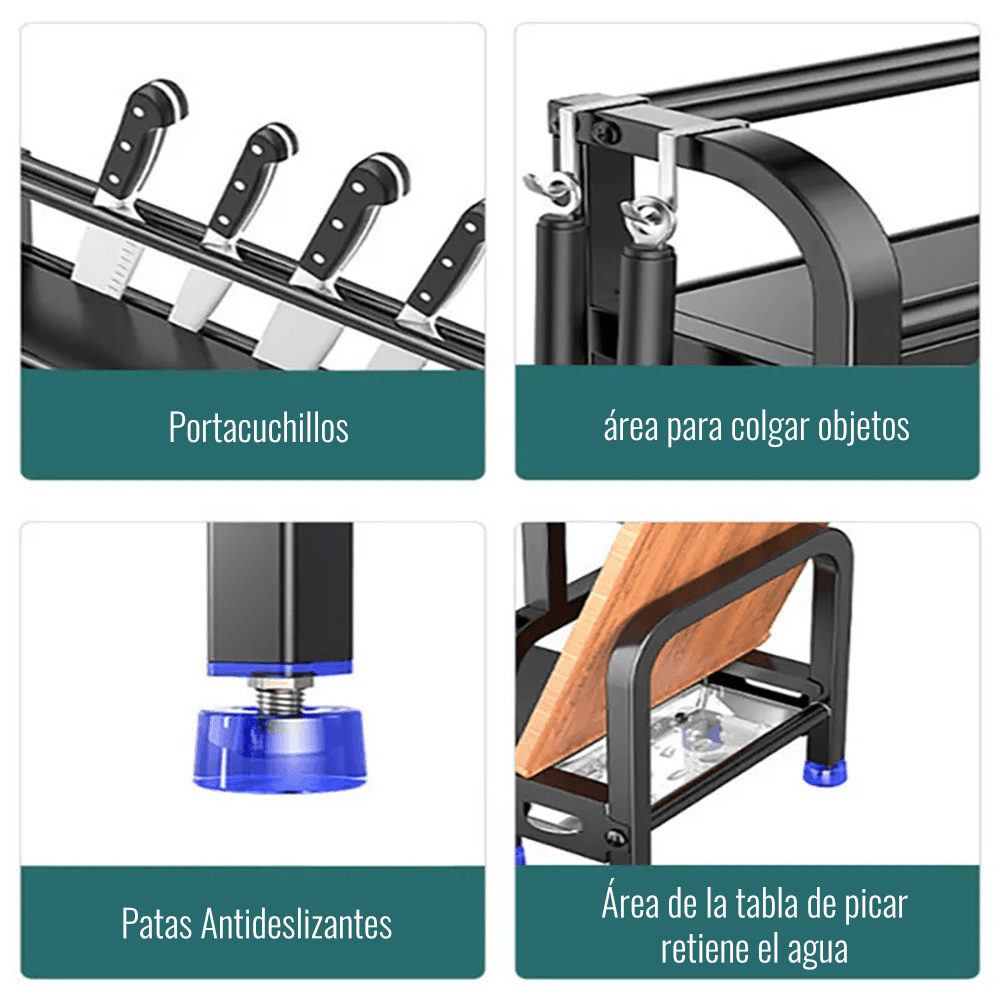 Portacuchillos

área para colgar objetos

Patas Antideslizantes

Área de la tabla de picar retiene el agua