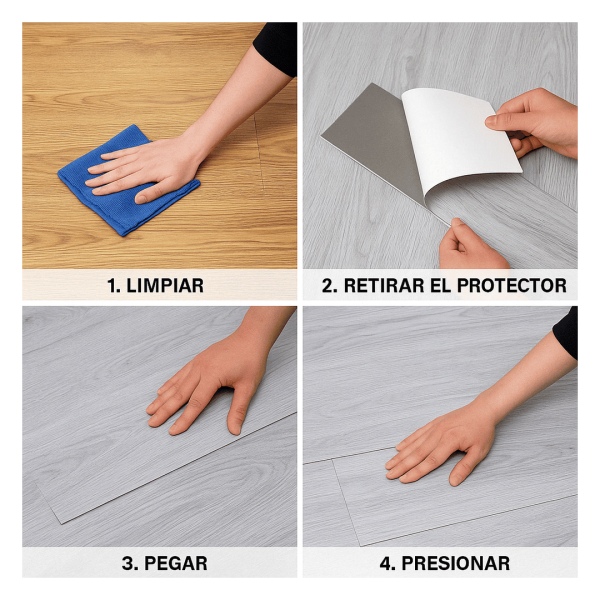 1. LIMPIAR

2. RETIRAR EL PROTECTOR

3. PEGAR

4. PRESIONAR