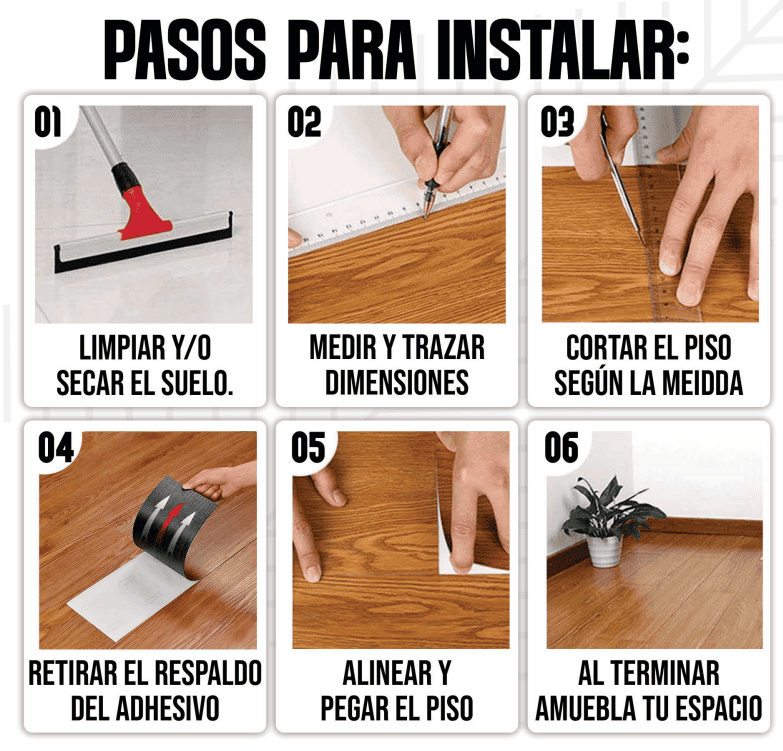 PASOS PARA INSTALAR:

01
LIMPIAR Y/O SECAR EL SUELO.

02
MEDIR Y TRAZAR DIMENSIONES

03
CORTAR EL PISO SEGÚN LA MEIDDA

04
RETIRAR EL RESPALDO DEL ADHESIVO

05
ALINEAR Y PEGAR EL PISO

06
AL TERMINAR AMUEBLA TU ESPACIO