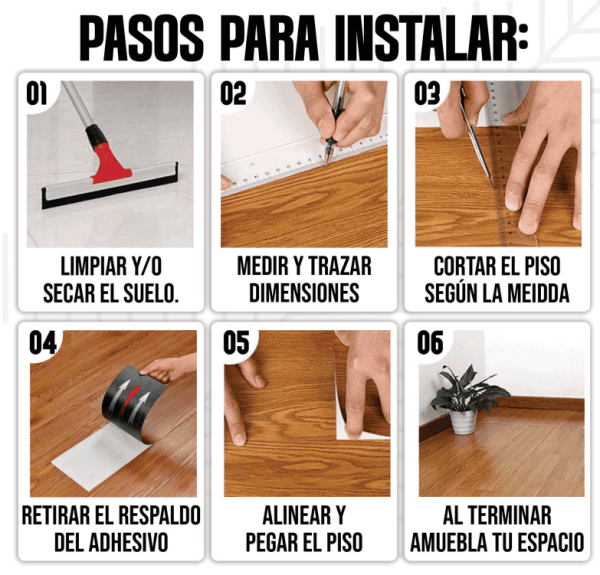 PASOS PARA INSTALAR:

01
LIMPIAR Y/O SECAR EL SUELO.

02
MEDIR Y TRAZAR DIMENSIONES

03
CORTAR EL PISO SEGÚN LA MEIDDA

04
RETIRAR EL RESPALDO DEL ADHESIVO

05
ALINEAR Y PEGAR EL PISO

06
AL TERMINAR AMUEBLA TU ESPACIO