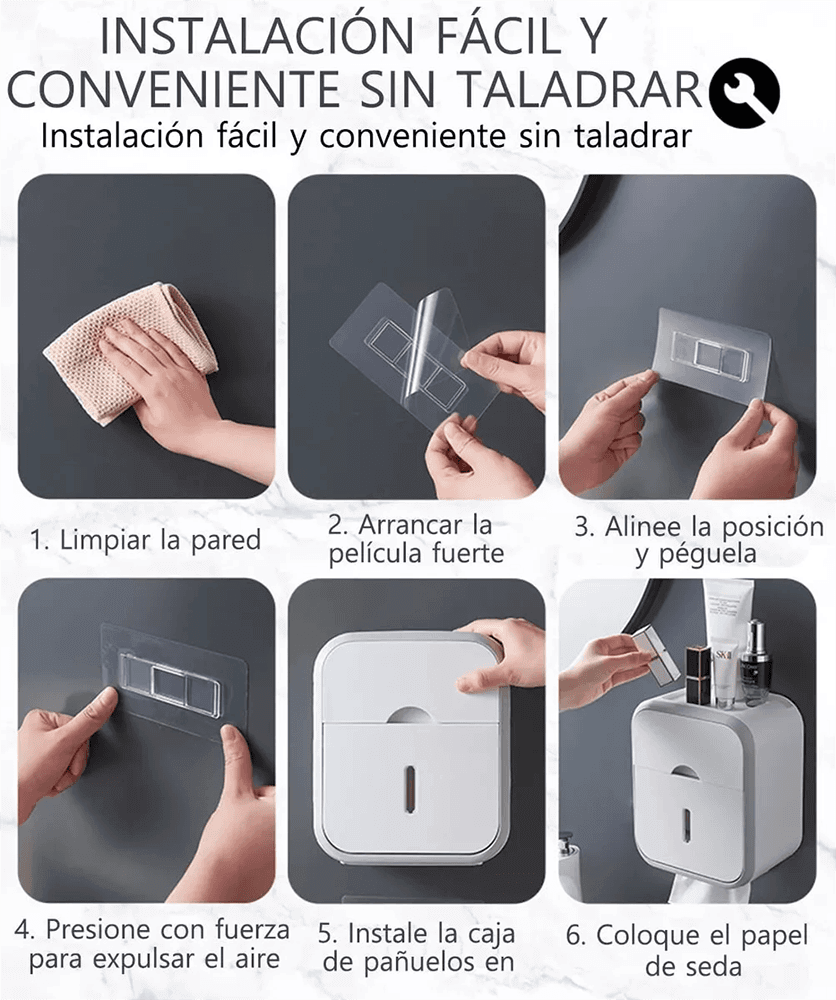 INSTALACIÓN FÁCIL Y CONVENIENTE SIN TALADRAR

Instalación fácil y conveniente sin taladrar

1. Limpiar la pared

2. Arrancar la película fuerte

3. Alinee la posición y péguela

4. Presione con fuerza para expulsar el aire

5. Instale la caja de pañuelos en

6. Coloque el papel de seda