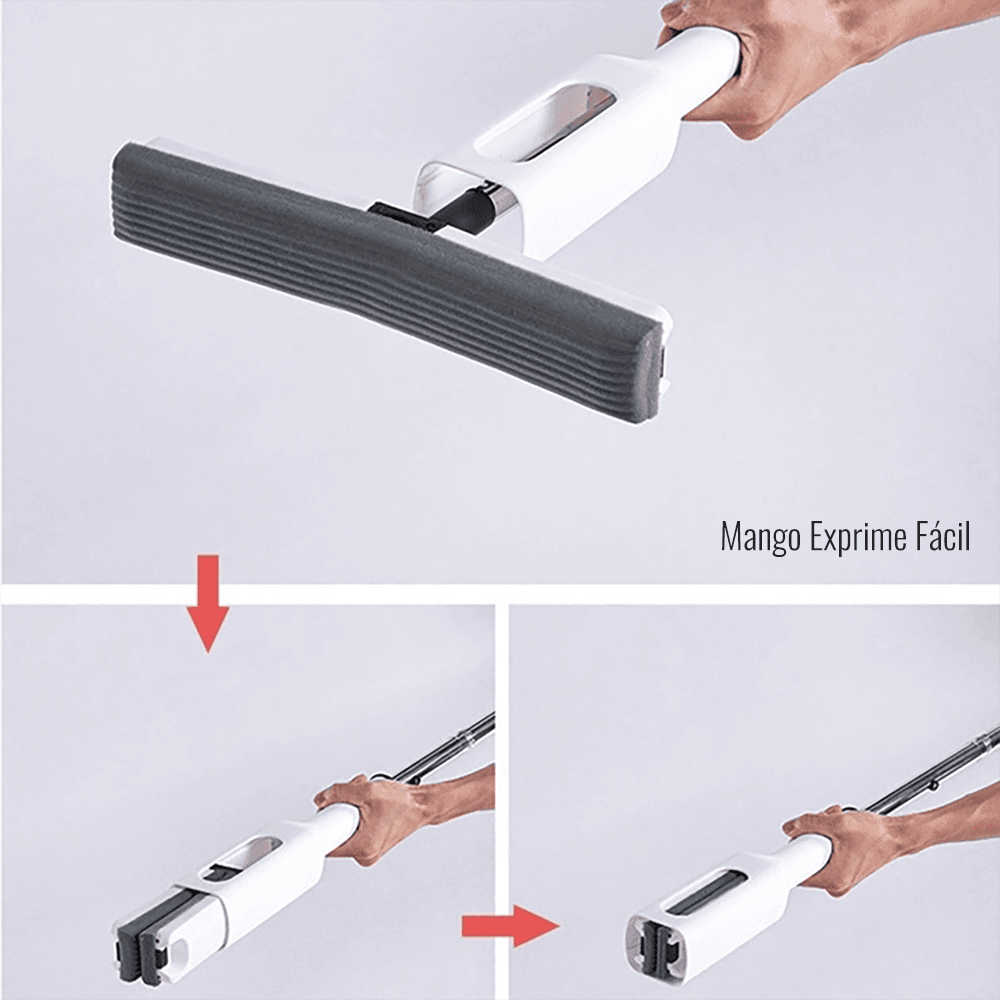 Mango Exprime Fácil